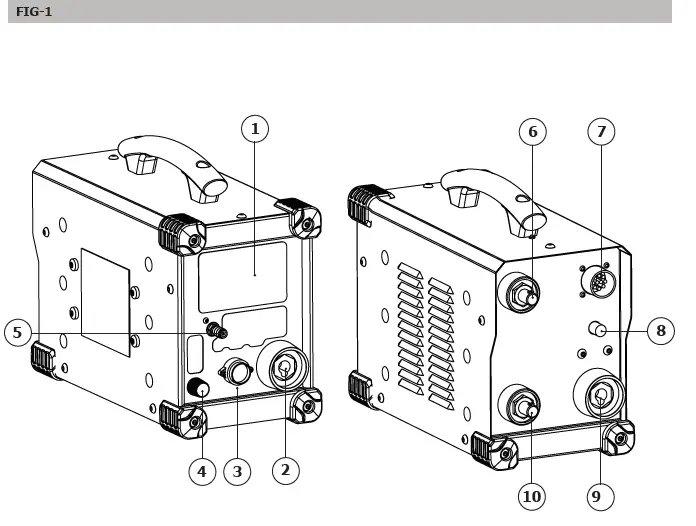 FIG-1

1
5
4
3
2
6
7
8
10
9