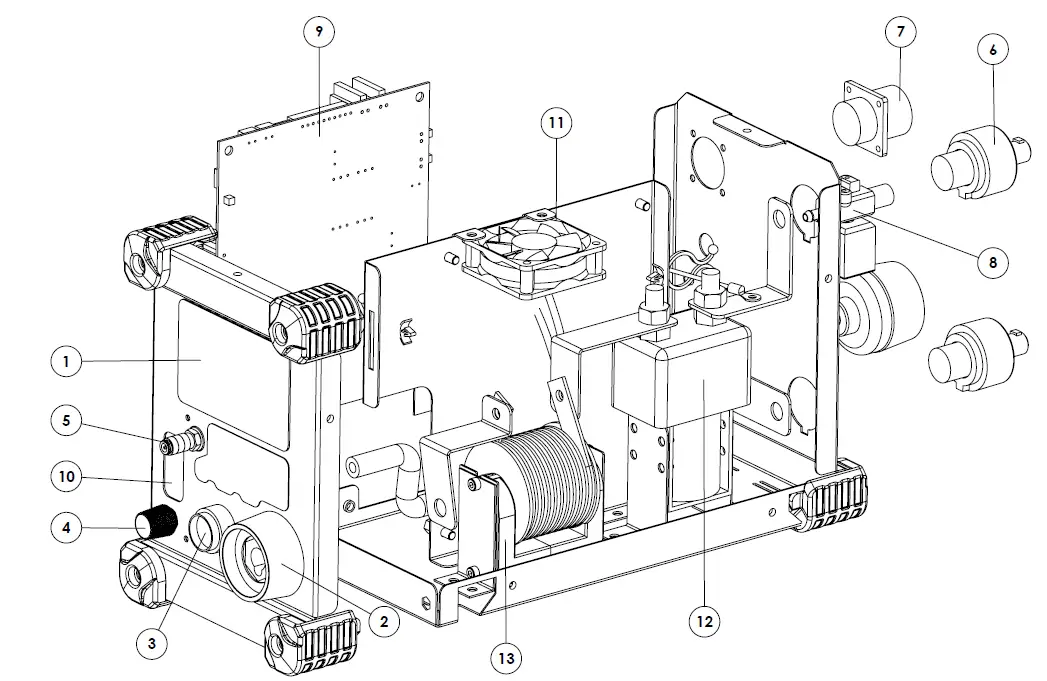 9
7
6
11
8
1
5
10
4
3
2
13
12