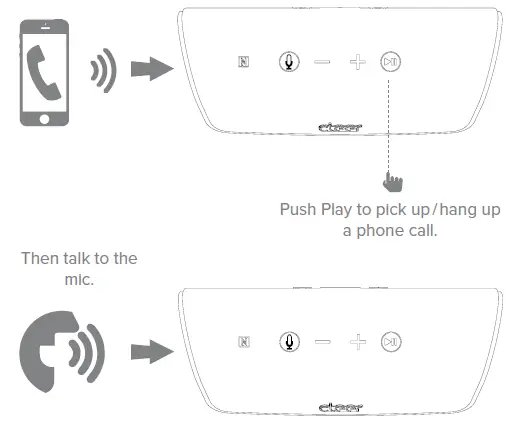 cleer

Push Play to pick up/hang up a phone call.

Then talk to the mic.

cleer