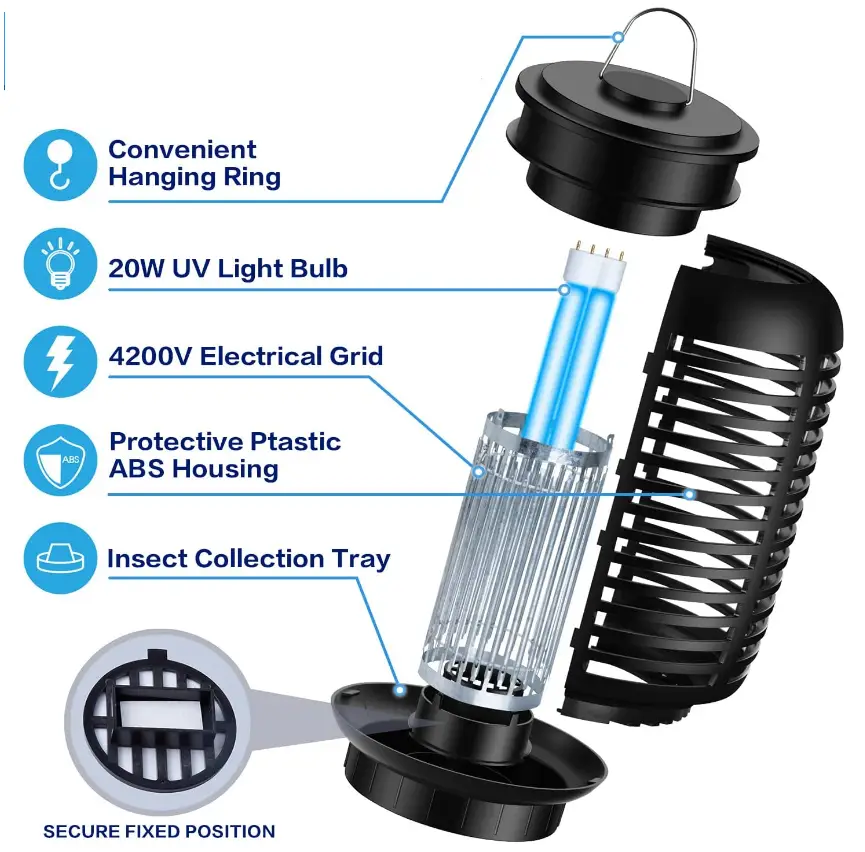 Convenient Hanging Ring

20W UV Light Bulb

4200V Electrical Grid

ABS

Protective Ptastic ABS Housing

Insect Collection Tray

SECURE FIXED POSITION