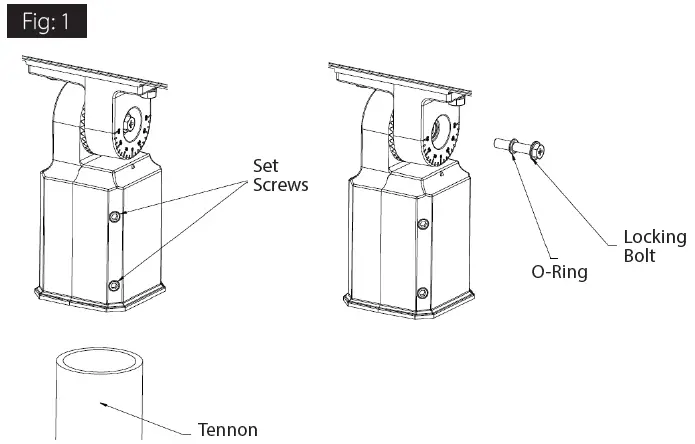 Fig: 1

Set Screws

Locking Bolt

O-Ring

Tennon