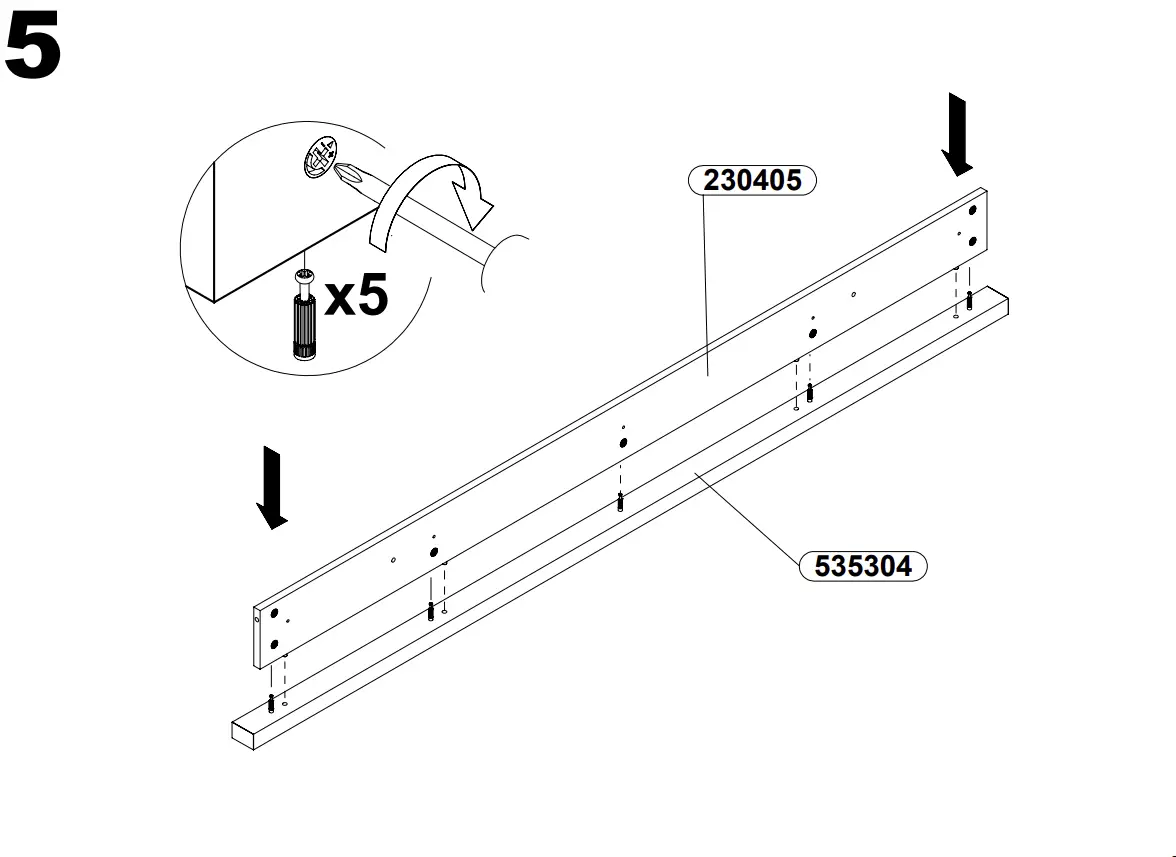 5

x5

230405

535304