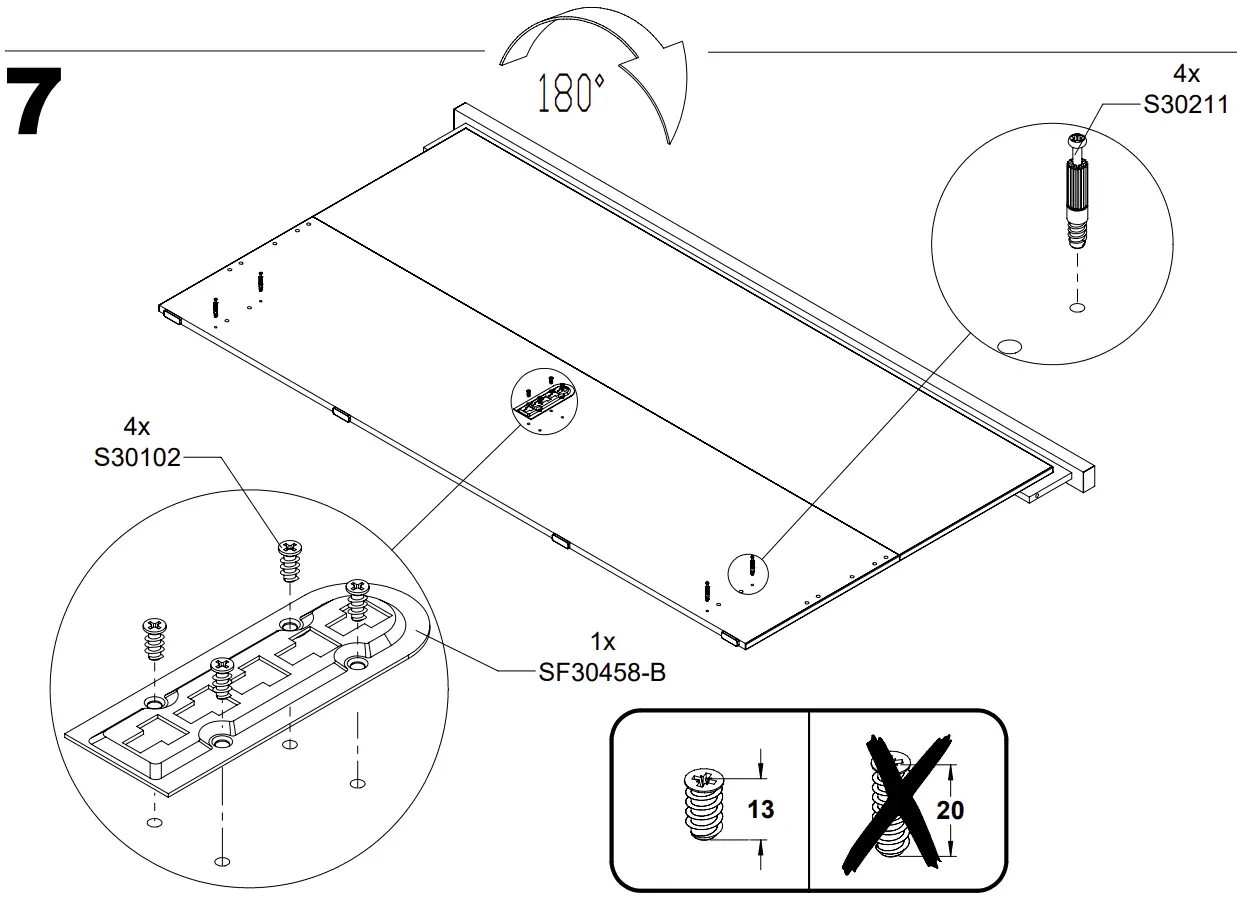 7

180°

4x
S30211

4x
S30102

1x
SF30458-B

13

20