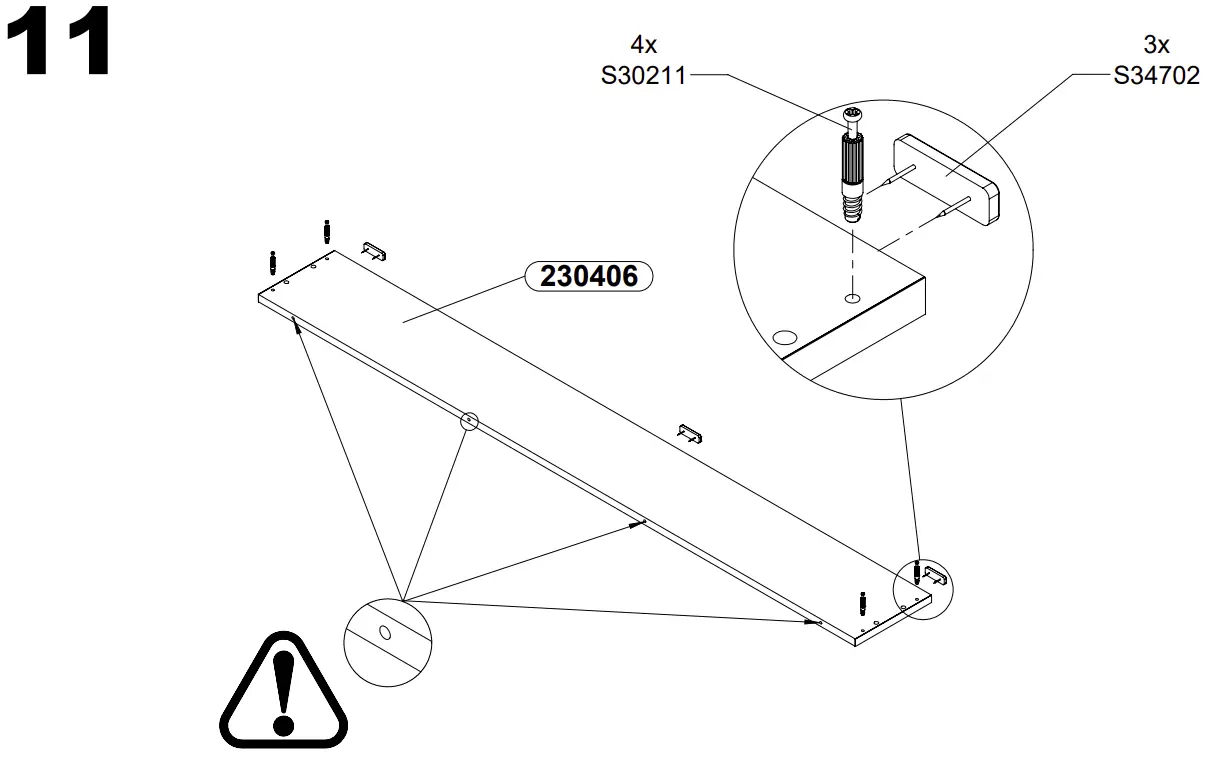 11

4x
S30211

3x
S34702

230406