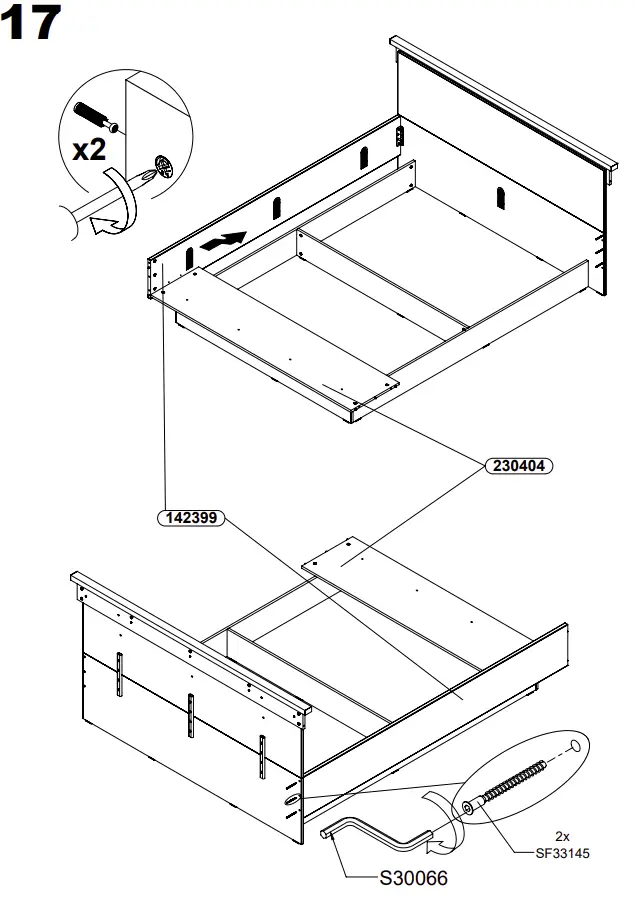 17

x2

230404

142399

2x
SF33145

S30066