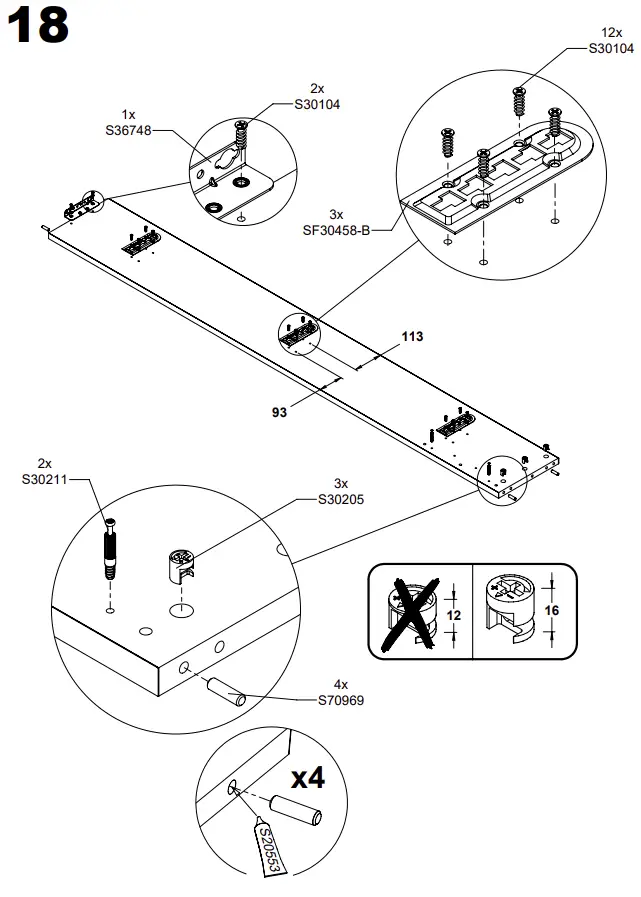 18

12x
S30104

2x
S30104

1x
S36748

3x
SF30458-B

113

93

2x
S30211

3x
S30205

12

16

4x
S70969

x4

S20553