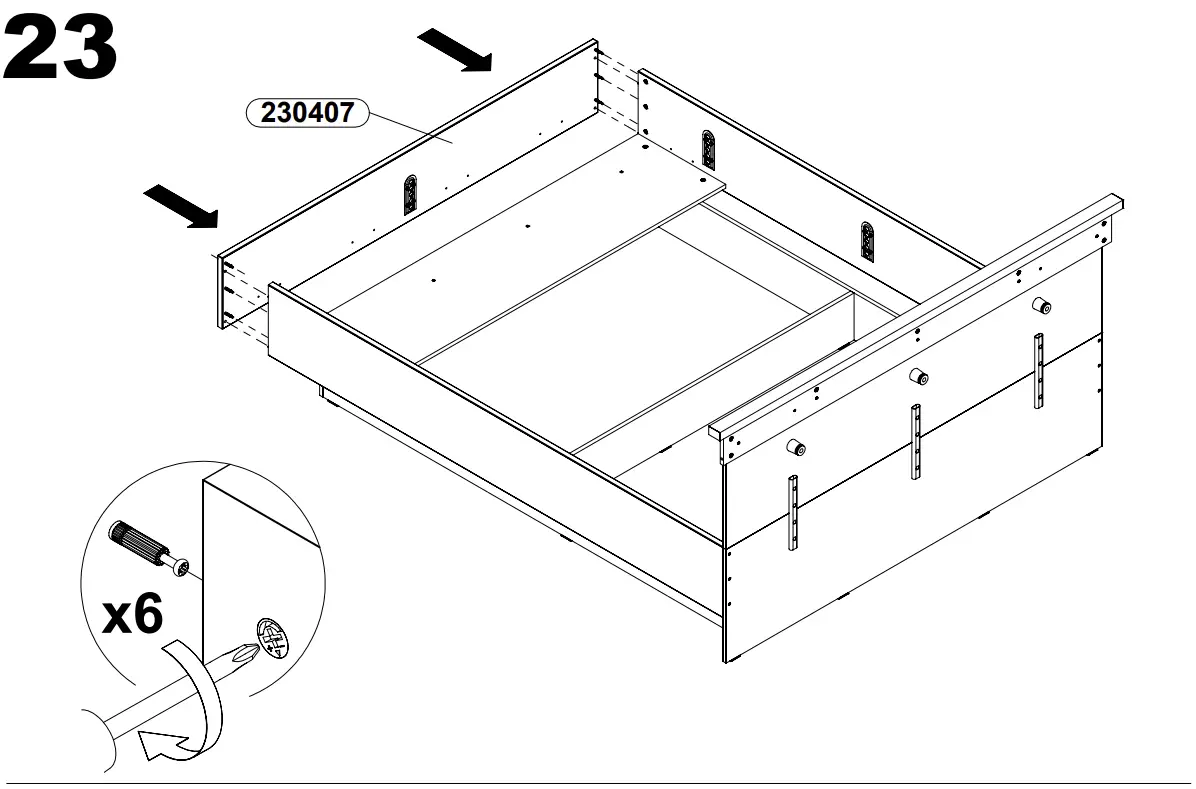 23

230407

x6