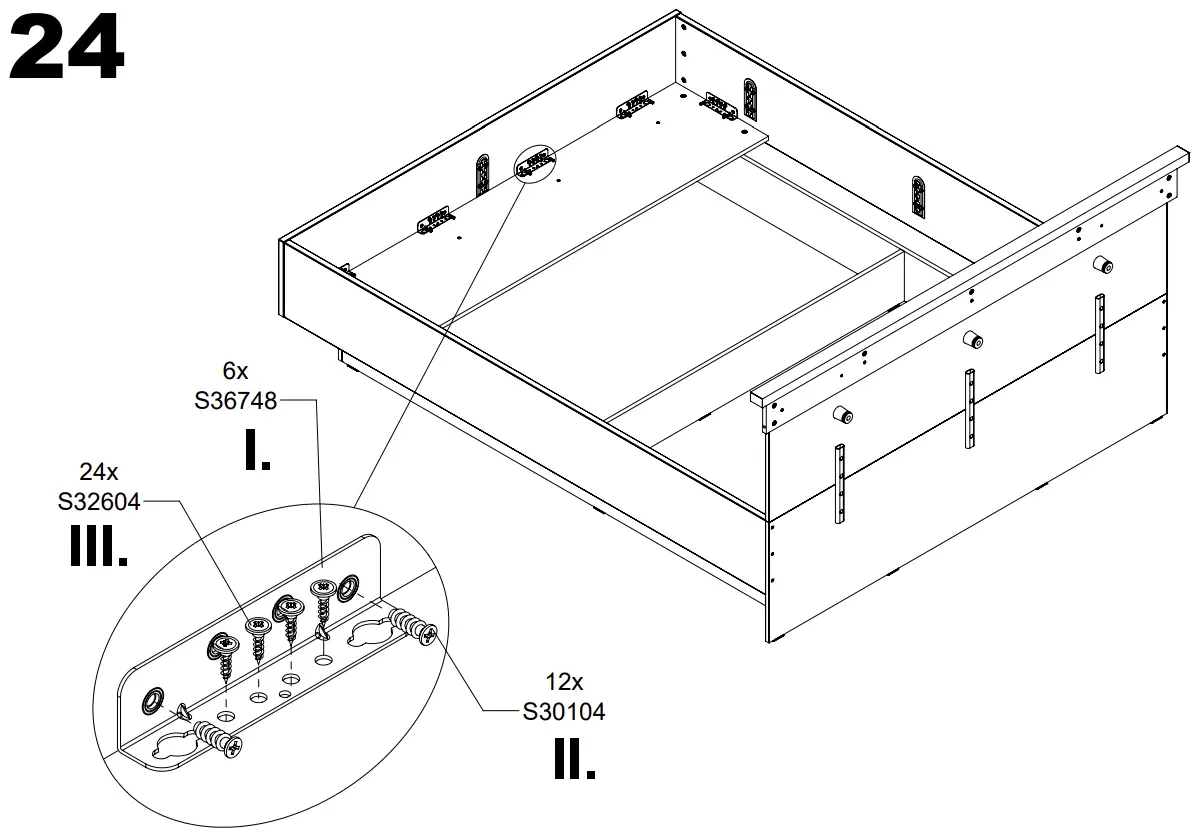 24

6x
S36748
I.

24x
S32604
III.

12x
S30104
II.