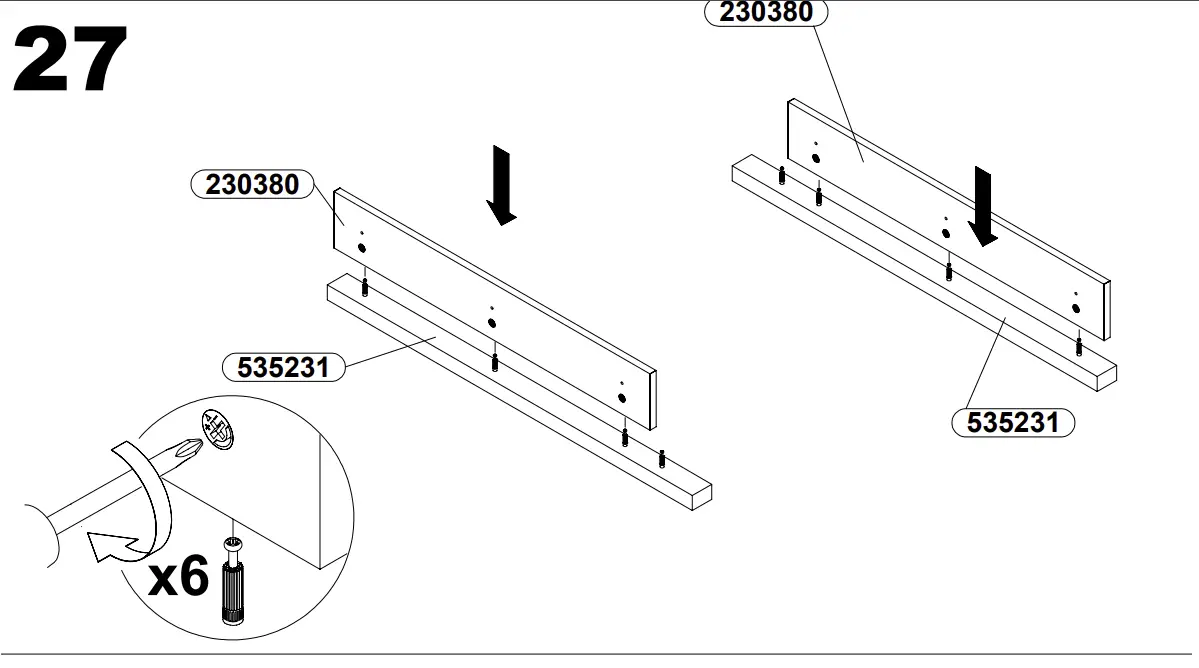 27

230380

230380

535231

535231

x6