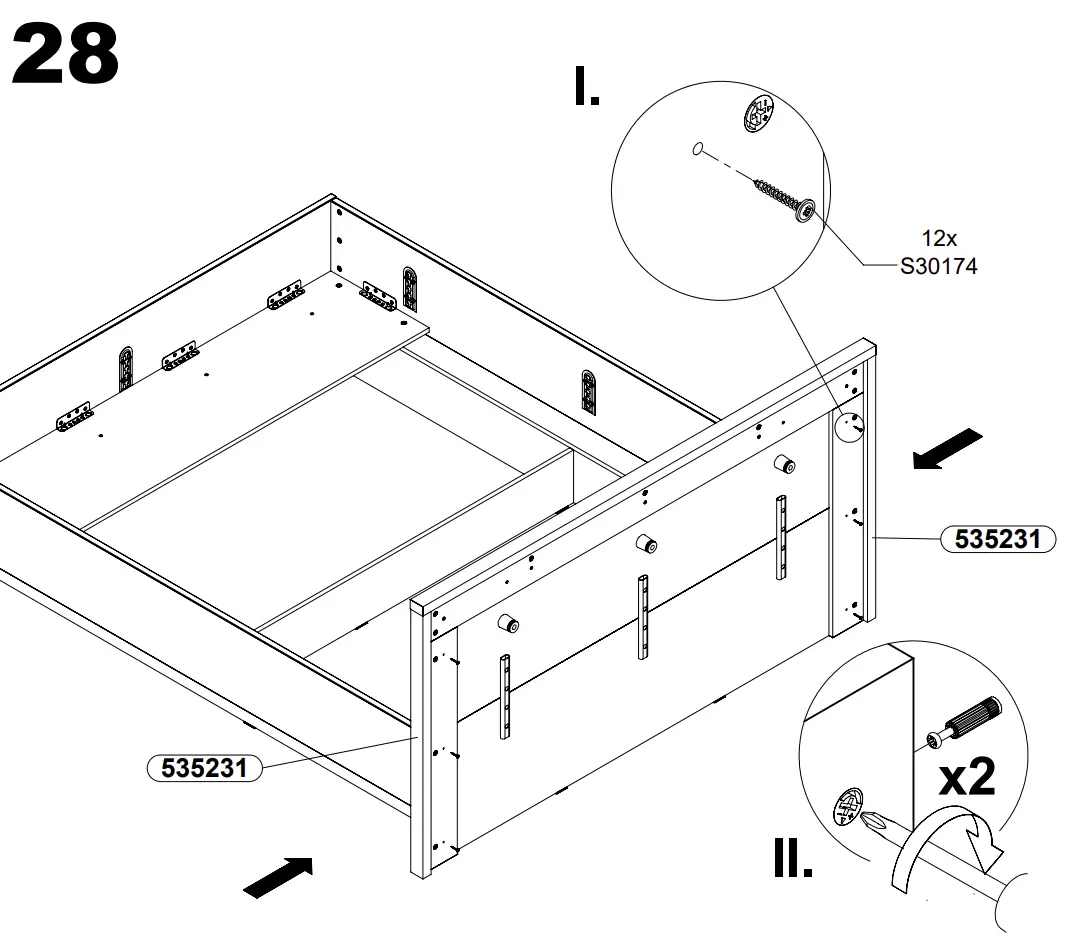 28

I.

12x
S30174

535231

535231

x2

II.