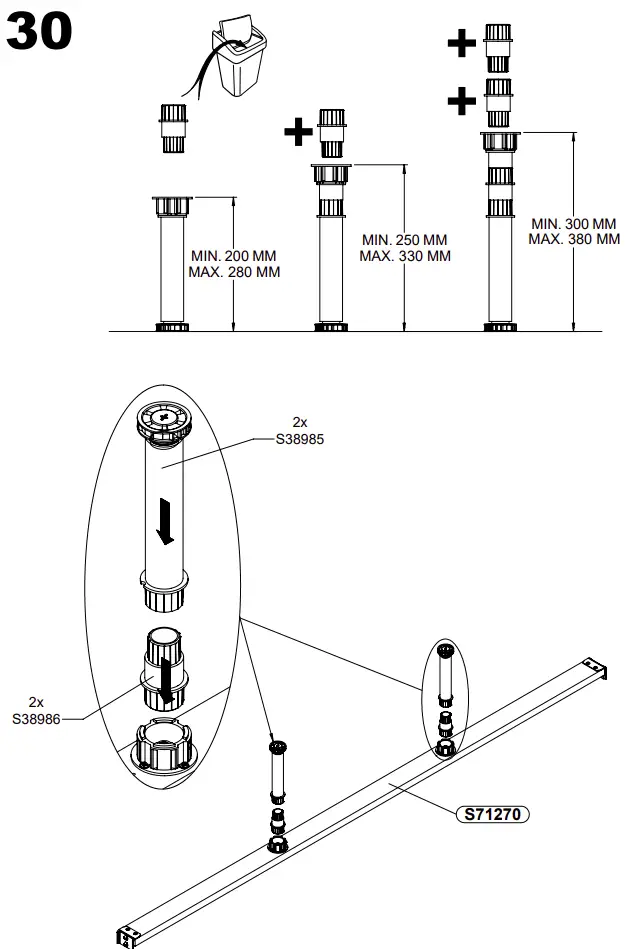 30

MIN. 200 MM
MAX. 280 MM

MIN. 250 MM
MAX. 330 MM

MIN. 300 MM
MAX. 380 MM

2x
S38985

2x
S38986

S71270