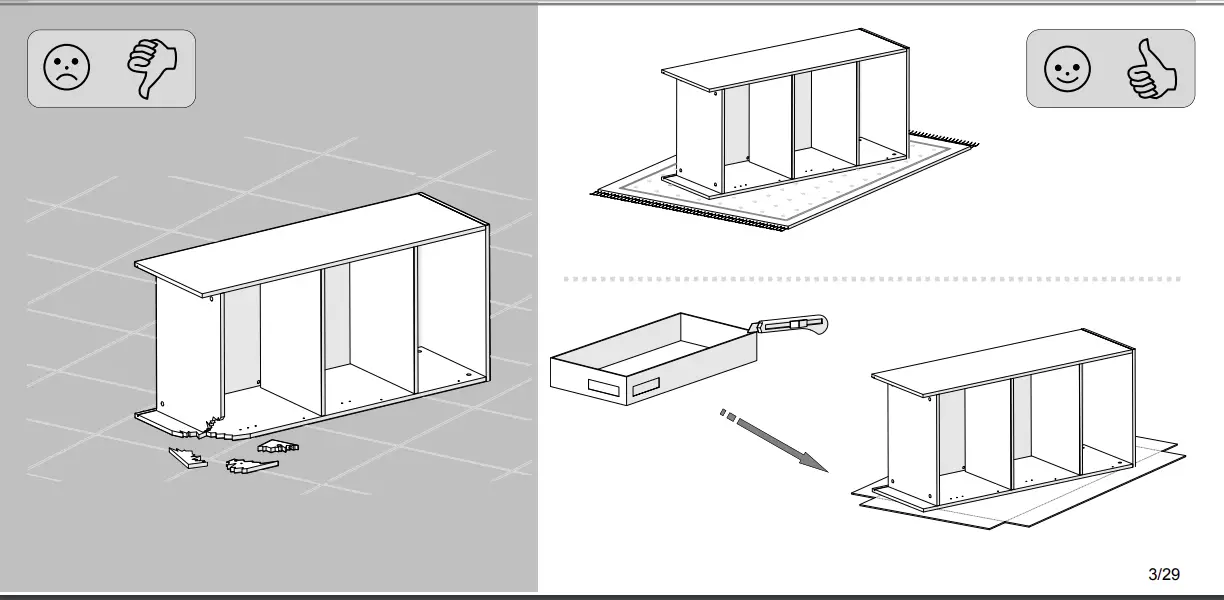 3/29