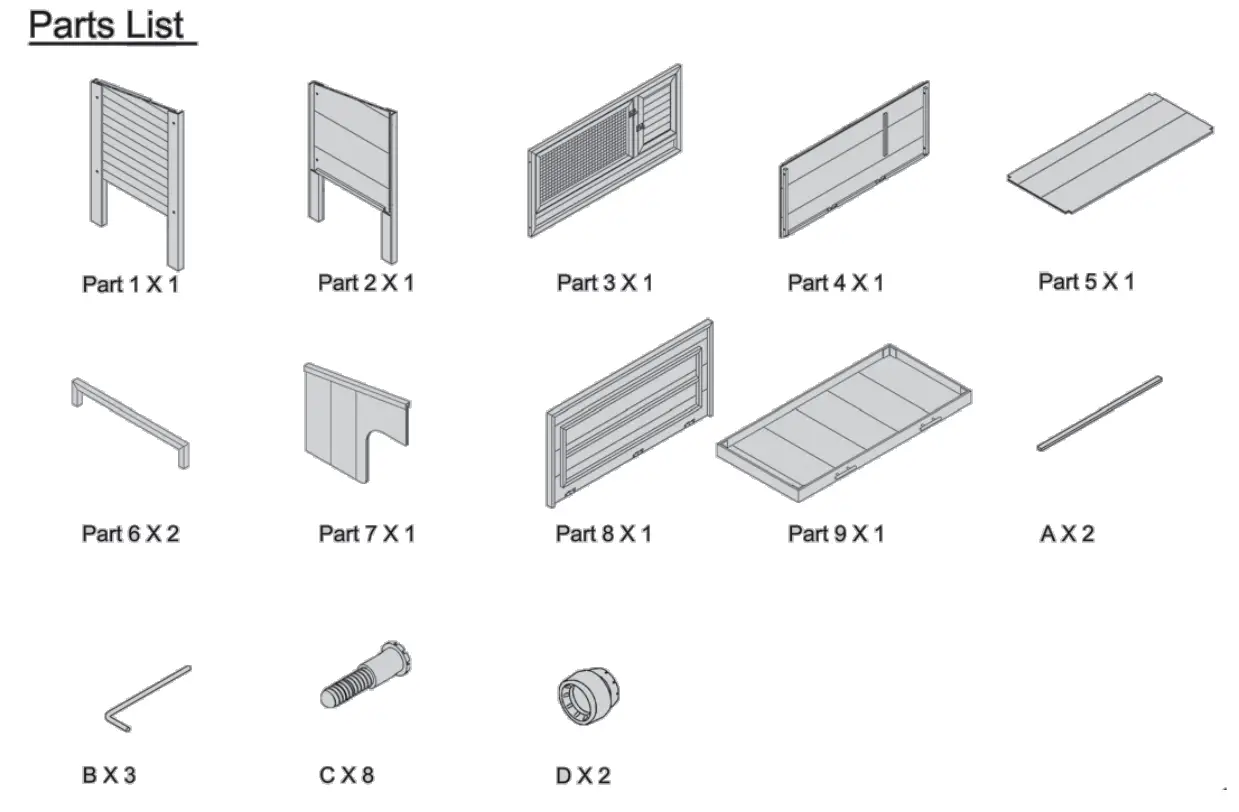 Parts List

Part 1 X 1

Part 2 X 1

Part 3 X 1

Part 4 X 1

Part 5 X 1

Part 6 X 2

Part 7 X 1

Part 8 X 1

Part 9 X 1

A X 2

B X 3

C X 8

D X 2