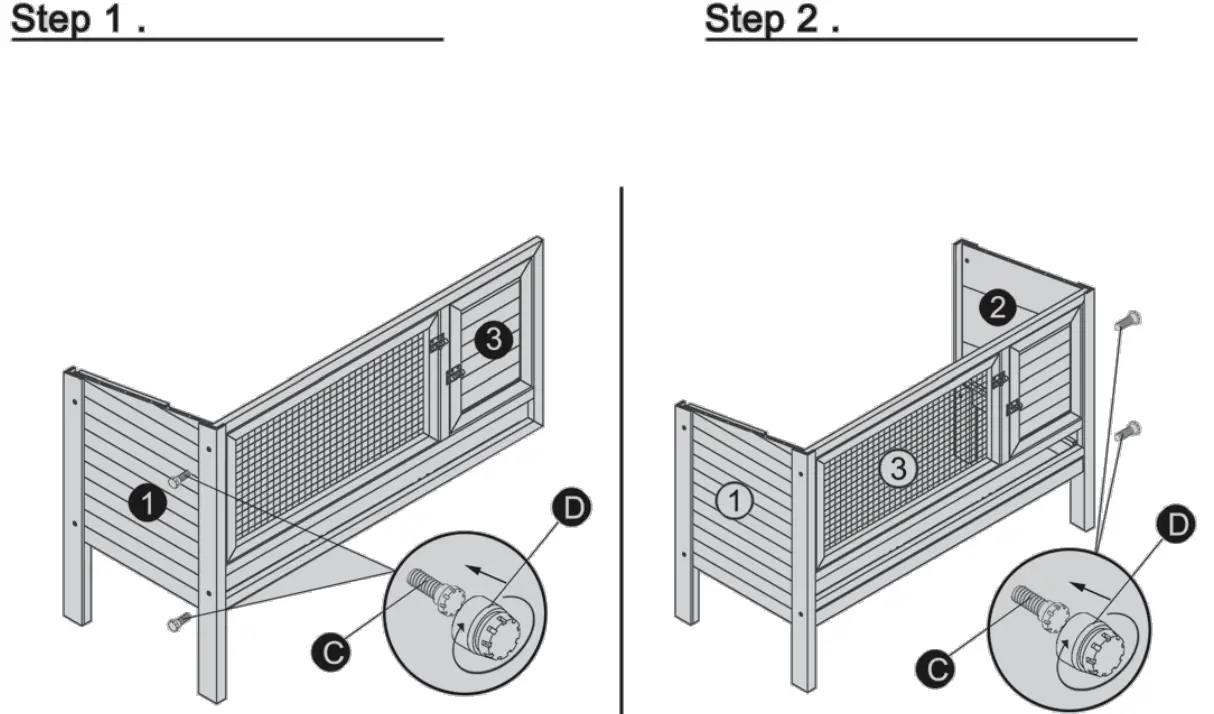 Step 1 .

3
1
D
C

Step 2 .

2
3
1
D
C