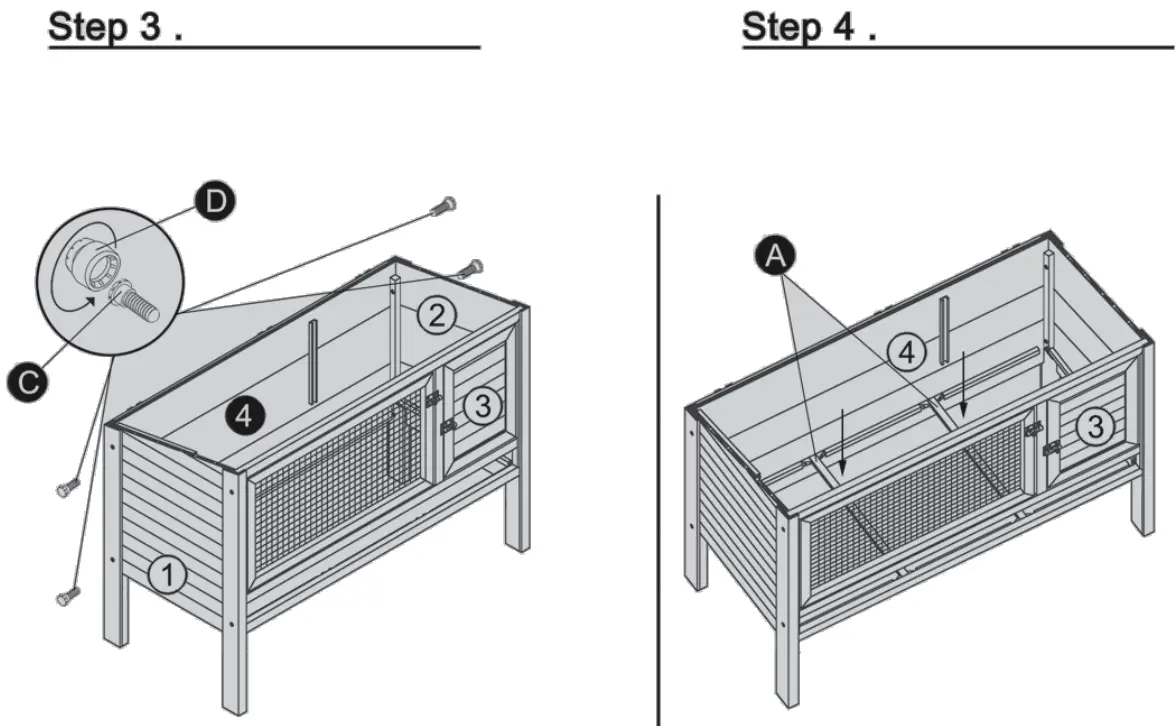 Step 3 .

D

C

2

4

3

1

Step 4 .

A

4

3