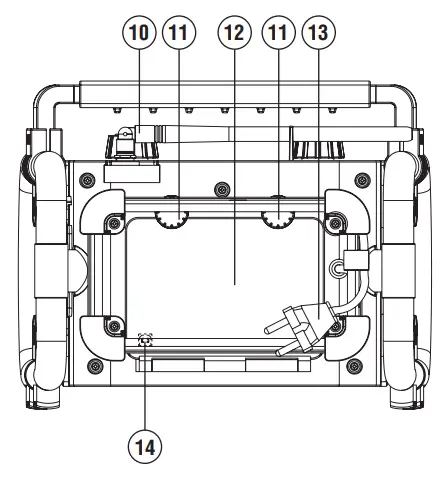 10
11
12
11
13
14