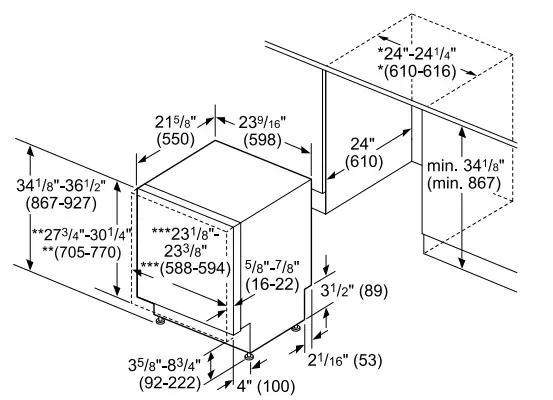 *24"-24$\frac{1}{4}$"
*(610-616)

21$\frac{5}{8}$"
(550)

23$\frac{9}{16}$"
(598)

24"
(610)

min. 34$\frac{1}{8}$"
(min. 867)

34$\frac{1}{8}$"-36$\frac{1}{2}$"
(867-927)

**27$\frac{3}{4}$"-30$\frac{1}{4}$"
**(705-770)

***23$\frac{1}{8}$"-
23$\frac{3}{8}$"
***(588-594)

$\frac{5}{8}$"-$\frac{7}{8}$"
(16-22)

3$\frac{1}{2}$" (89)

2$\frac{1}{16}$" (53)

3$\frac{5}{8}$"-8$\frac{3}{4}$"
(92-222)

4" (100)