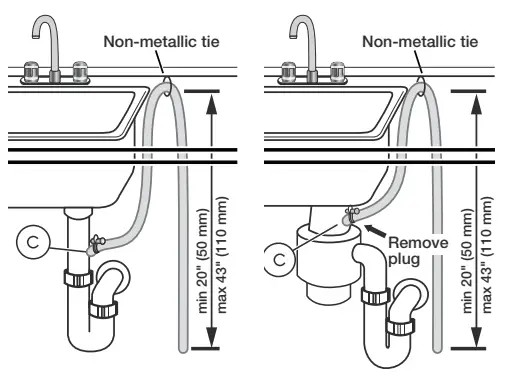 Non-metallic tie

C

min 20" (50 mm)
max 43" (110 mm)

Non-metallic tie

C

Remove plug

min 20" (50 mm)
max 43" (110 mm)