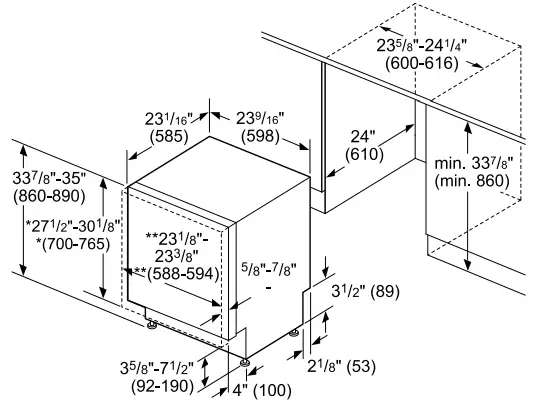 $23^{5}/_{8}$"-$24^{1}/_{4}$"
(600-616)

$23^{1}/_{16}$"
(585)

$23^{9}/_{16}$"
(598)

24"
(610)

min. $33^{7}/_{8}$"
(min. 860)

$33^{7}/_{8}$"-35"
(860-890)

*$27^{1}/_{2}$"-$30^{1}/_{8}$"
*(700-765)

**$23^{1}/_{8}$"-
$23^{3}/_{8}$"
**(588-594)

$^{5}/_{8}$"-$^{7}/_{8}$"
-

$3^{1}/_{2}$" (89)

$2^{1}/_{8}$" (53)

$3^{5}/_{8}$"-$7^{1}/_{2}$"
(92-190)

4" (100)