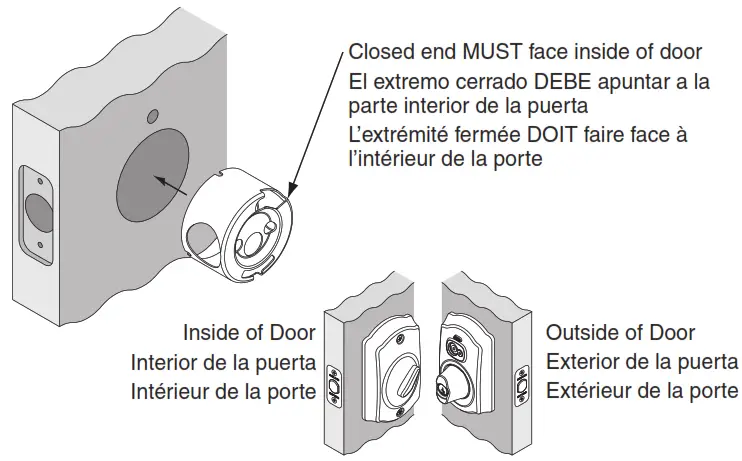 Closed end MUST face inside of door
El extremo cerrado DEBE apuntar a la parte interior de la puerta
L'extrémité fermée DOIT faire face à l'intérieur de la porte

Inside of Door
Interior de la puerta
Intérieur de la porte

Outside of Door
Exterior de la puerta
Extérieur de la porte