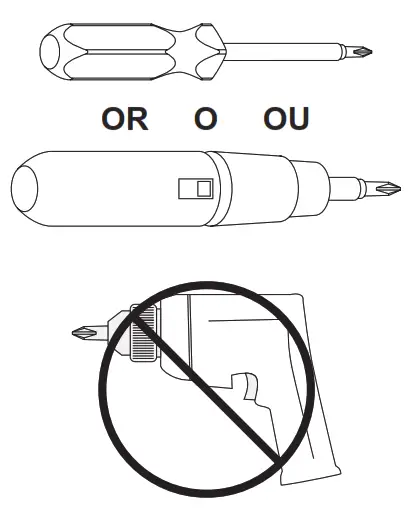 OR O OU