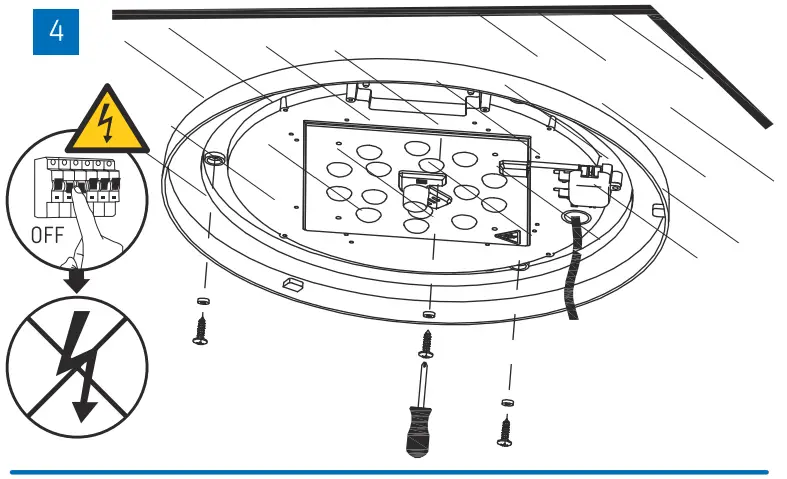 4

OFF