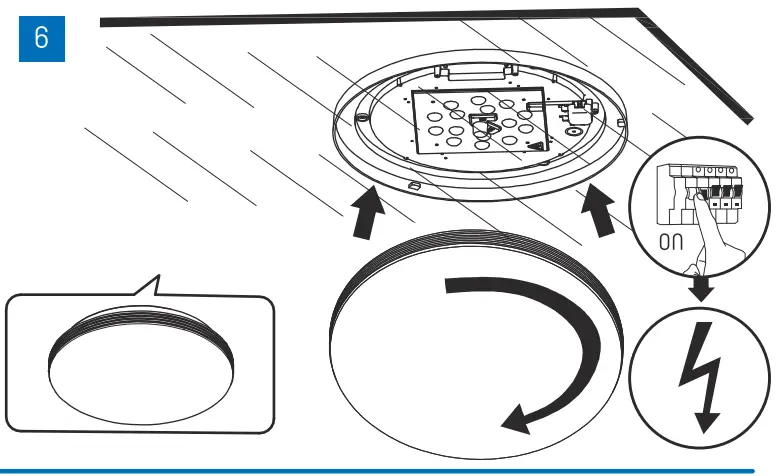 6

ON