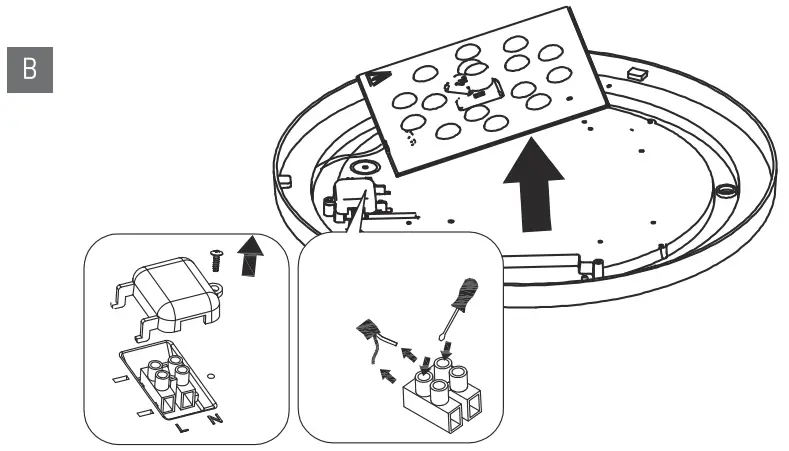 B

L N