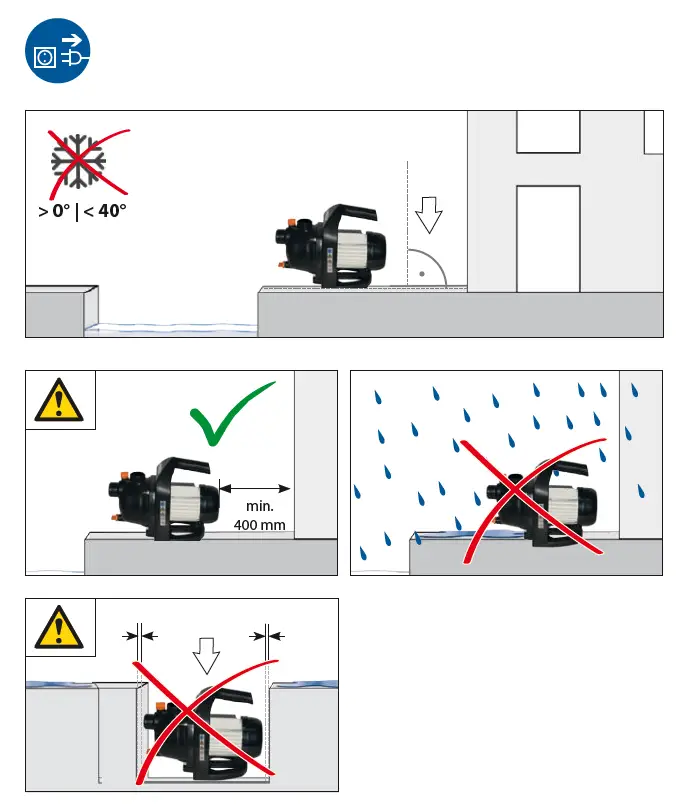 > 0° | < 40°

min.
400 mm