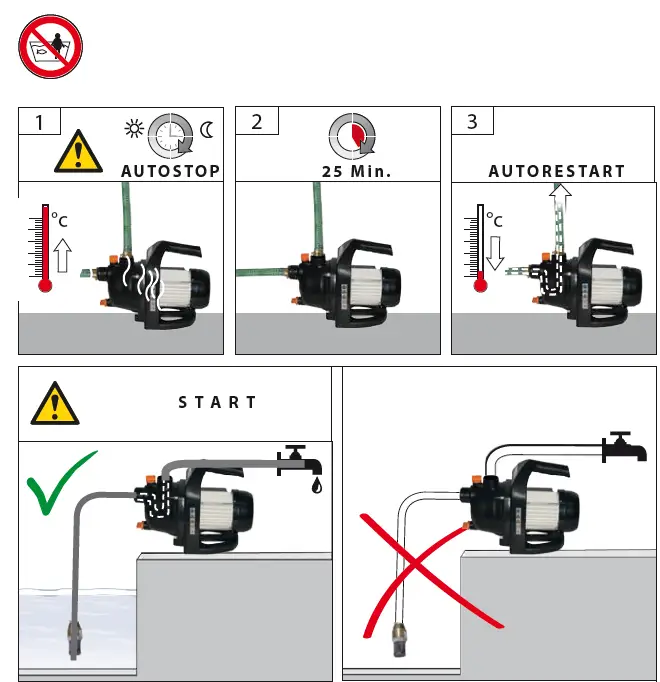 1

AUTOSTOP

°C

2

25 Min.

3

AUTORESTART

°C

START