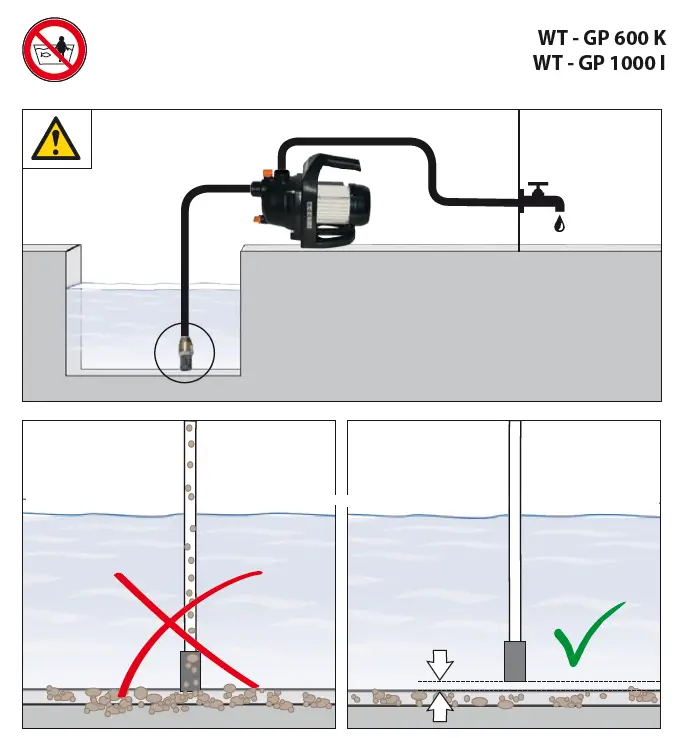 WT - GP 600 K
WT - GP 1000 I