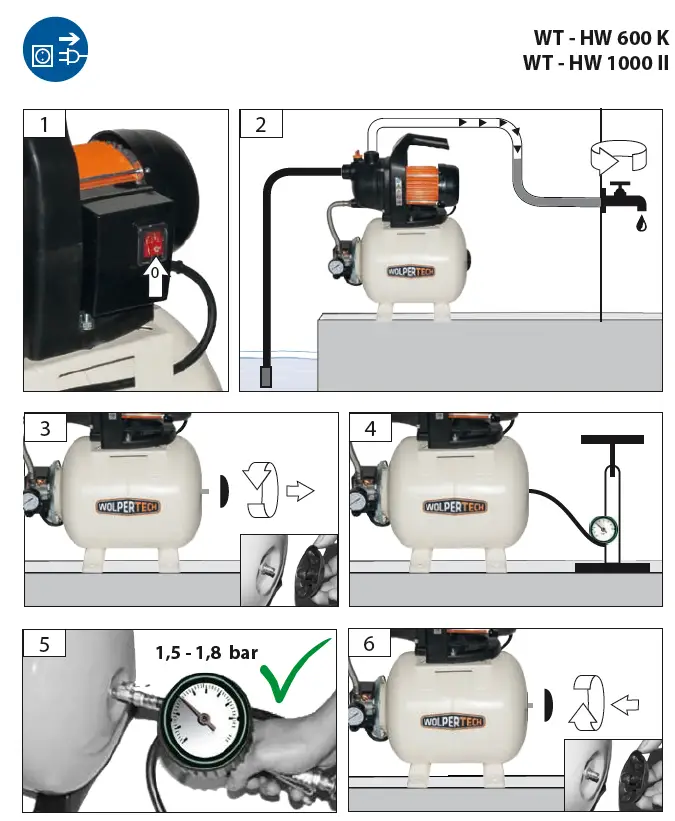 WT - HW 600 K
WT - HW 1000 II

1

0

2

WOLPERTECH

3

WOLPERTECH

4

WOLPERTECH

5

1,5 - 1,8 bar

6

WOLPERTECH