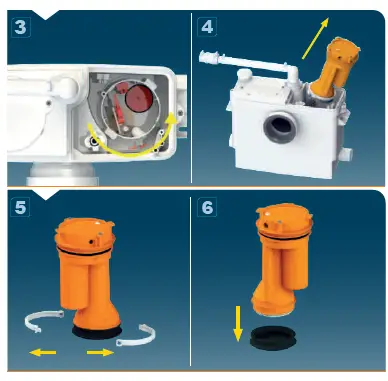 3

4

5

6