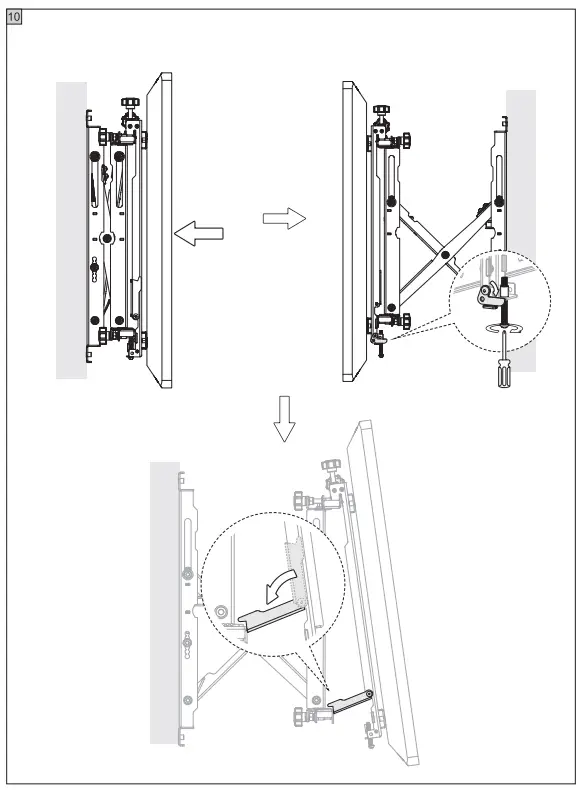 10