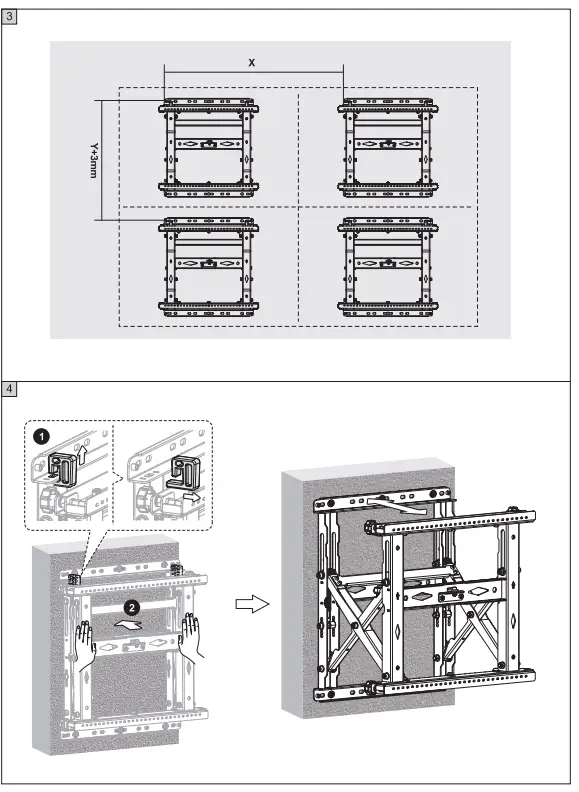 3

X

Y+3mm

4

1

2