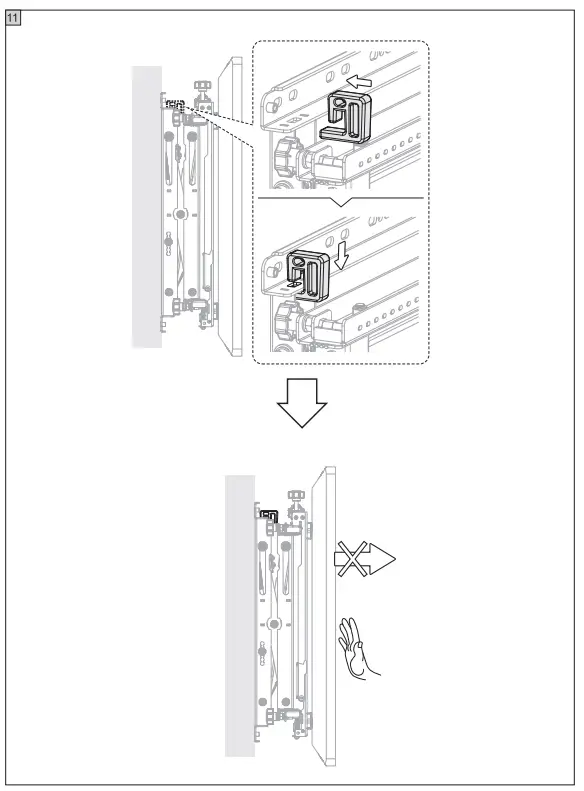 11