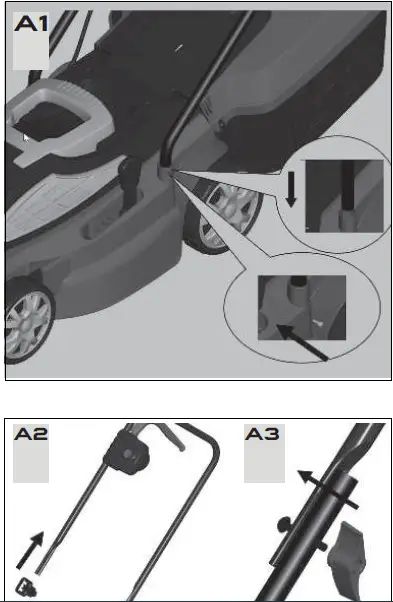 A1

A2

A3