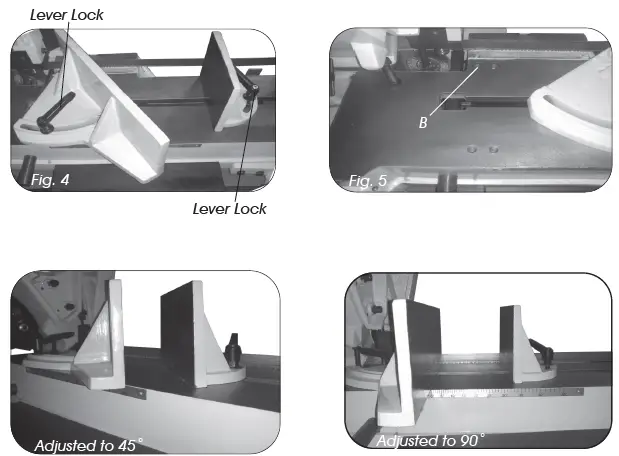 Lever Lock

Fig. 4

Lever Lock

B

Fig. 5

Adjusted to 45°

Adjusted to 90°