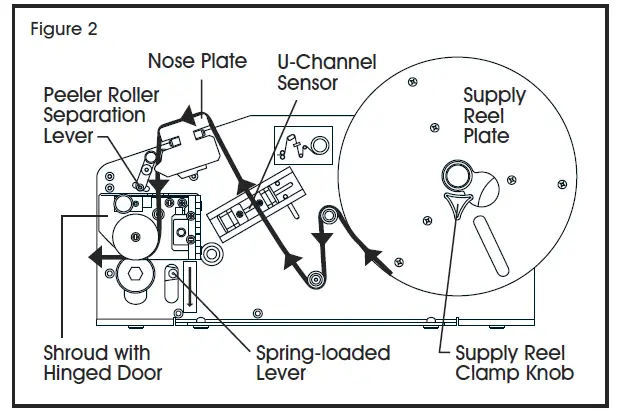 Figure 2

Nose Plate

U-Channel Sensor

Peeler Roller Separation Lever

Supply Reel Plate

Shroud with Hinged Door

Spring-loaded Lever

Supply Reel Clamp Knob