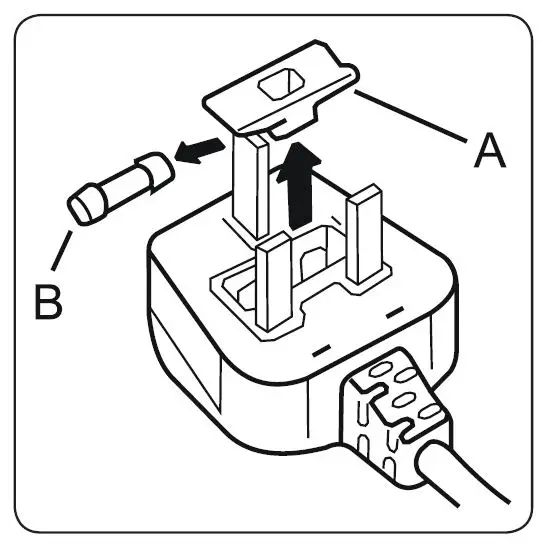 A

B