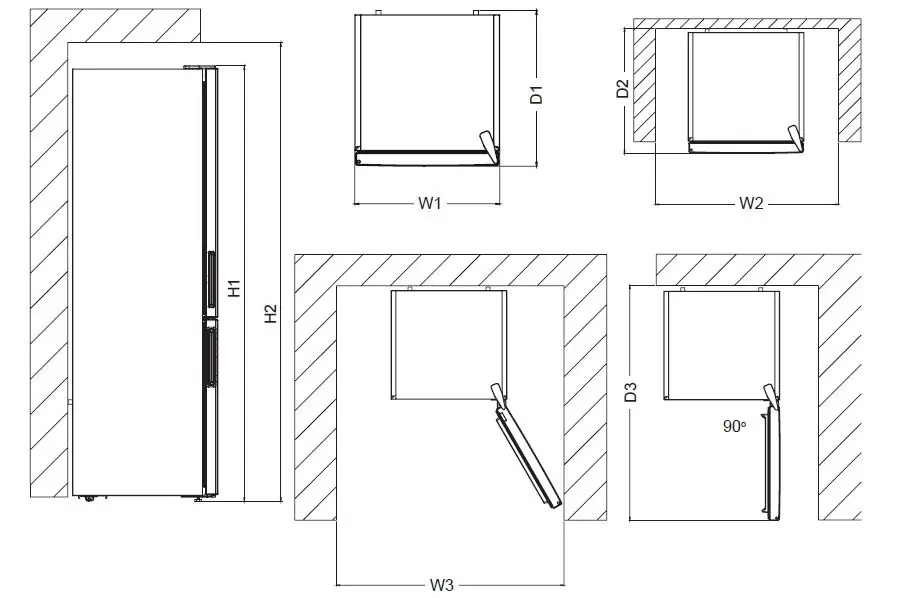 H1
H2
D1
W1
D2
W2
W3
D3
90°