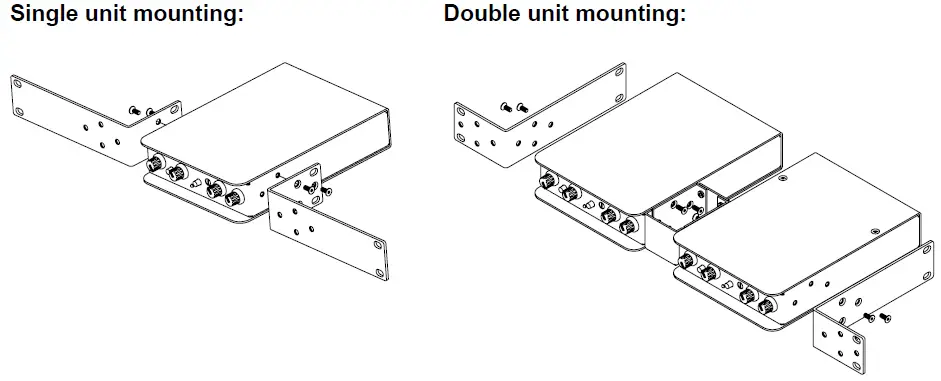 Single unit mounting:

Double unit mounting: