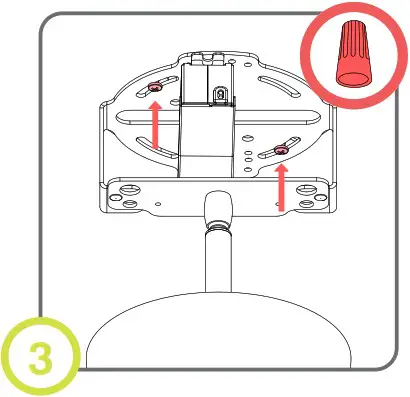 3