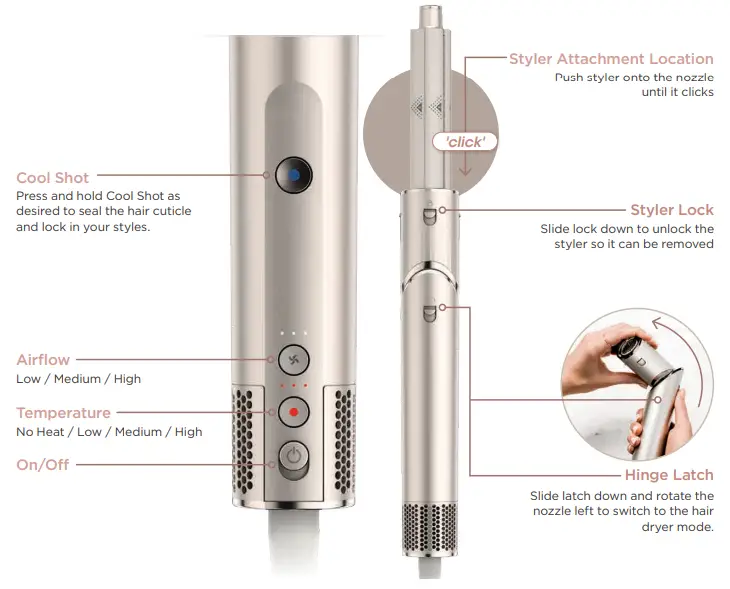 Cool Shot
Press and hold Cool Shot as desired to seal the hair cuticle and lock in your styles.

Airflow
Low / Medium / High

Temperature
No Heat / Low / Medium / High

On/Off

Styler Attachment Location
Push styler onto the nozzle until it clicks

'click'

Styler Lock
Slide lock down to unlock the styler so it can be removed

Hinge Latch
Slide latch down and rotate the nozzle left to switch to the hair dryer mode.