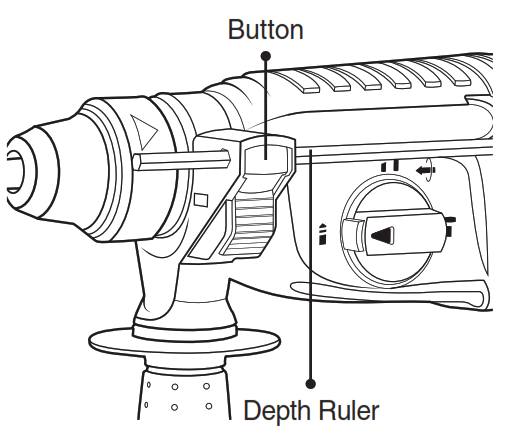 Button

Depth Ruler