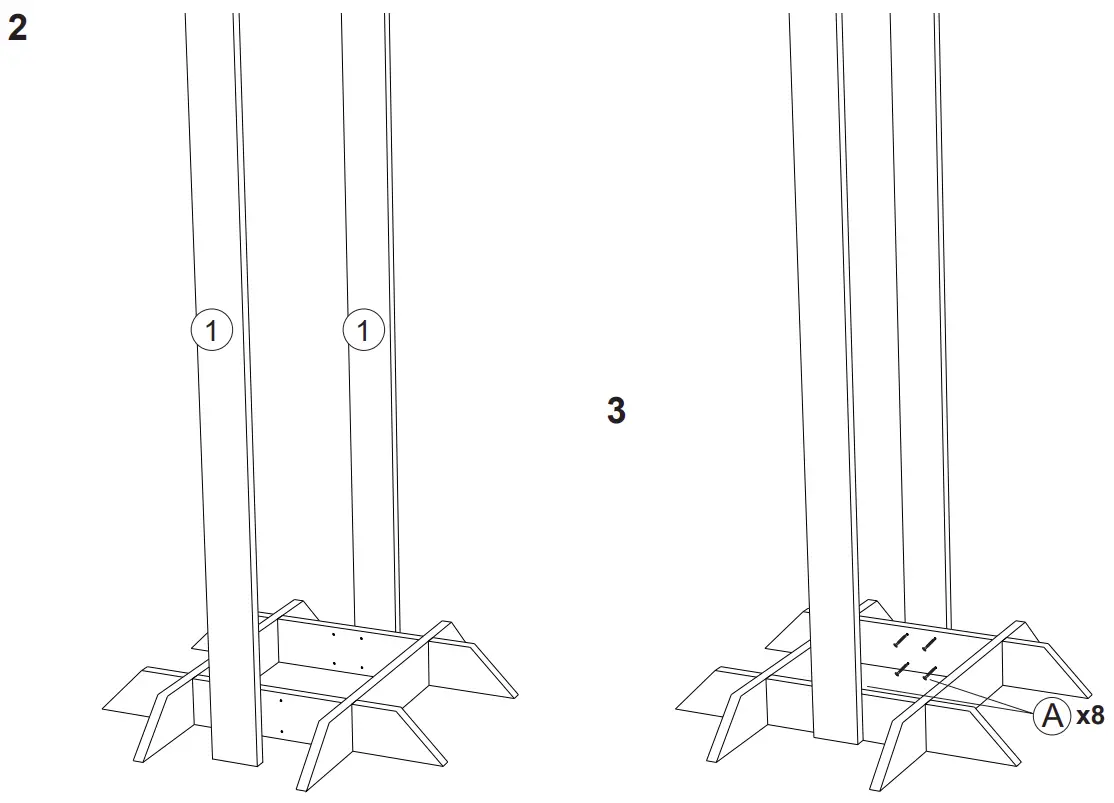 2

1

1

3

A x8