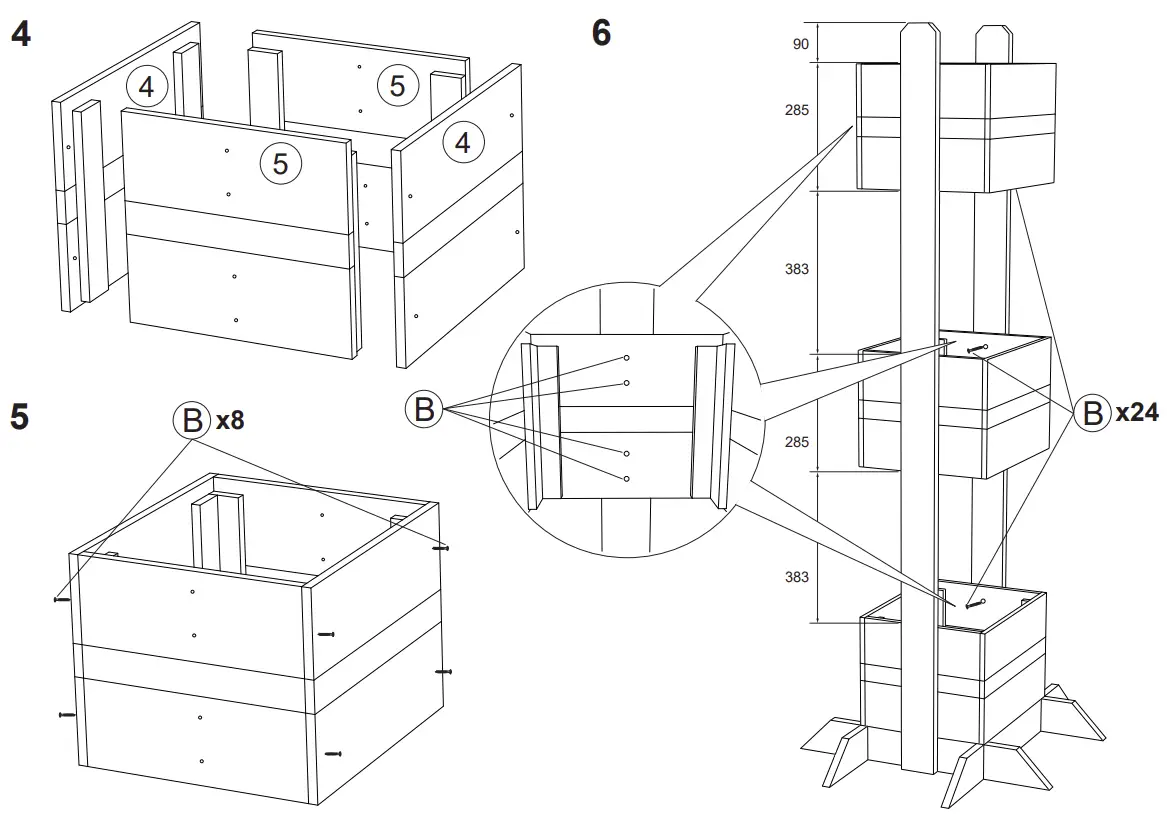 4

4

5

5

4

5

B x8

6

90

285

383

285

383

B

B x24