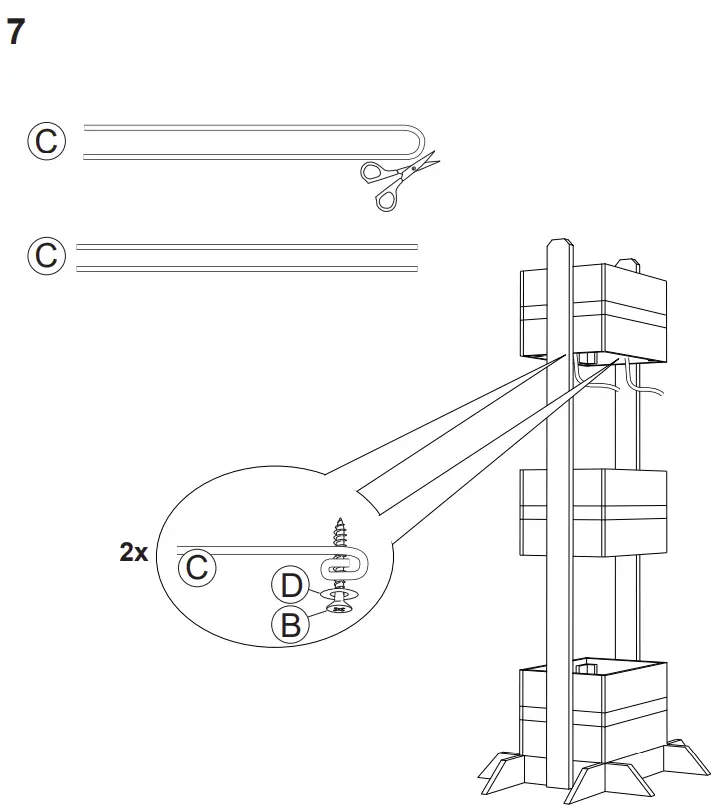 7

C

C

2x

C

D

B