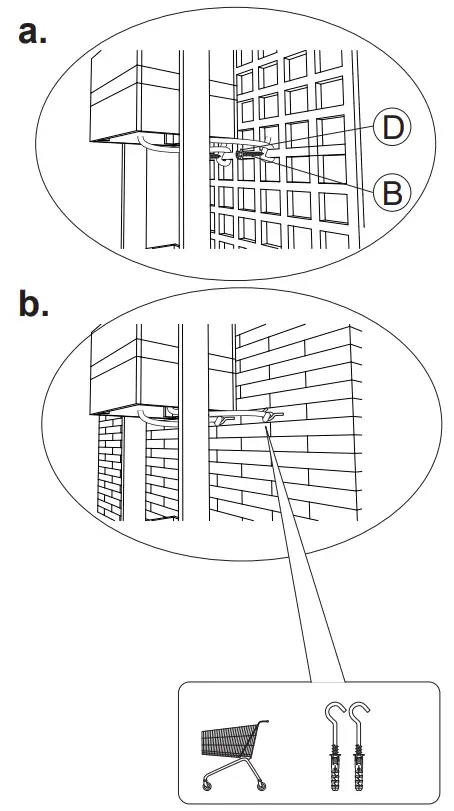 a.

D

B

b.