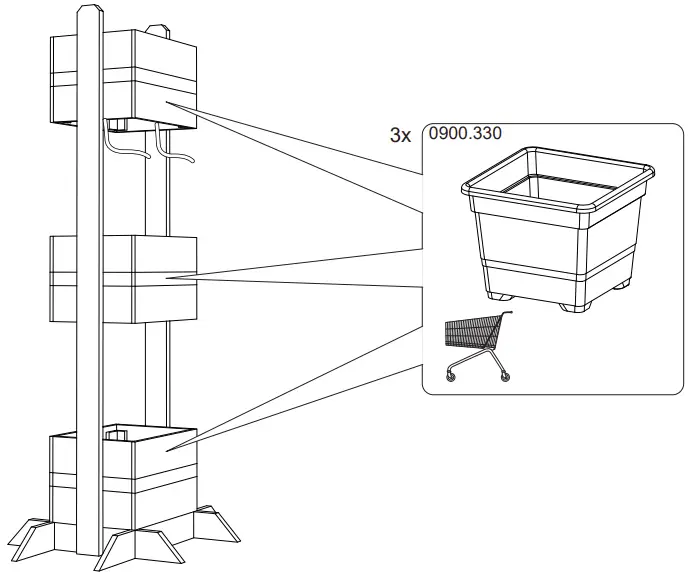 3x
0900.330